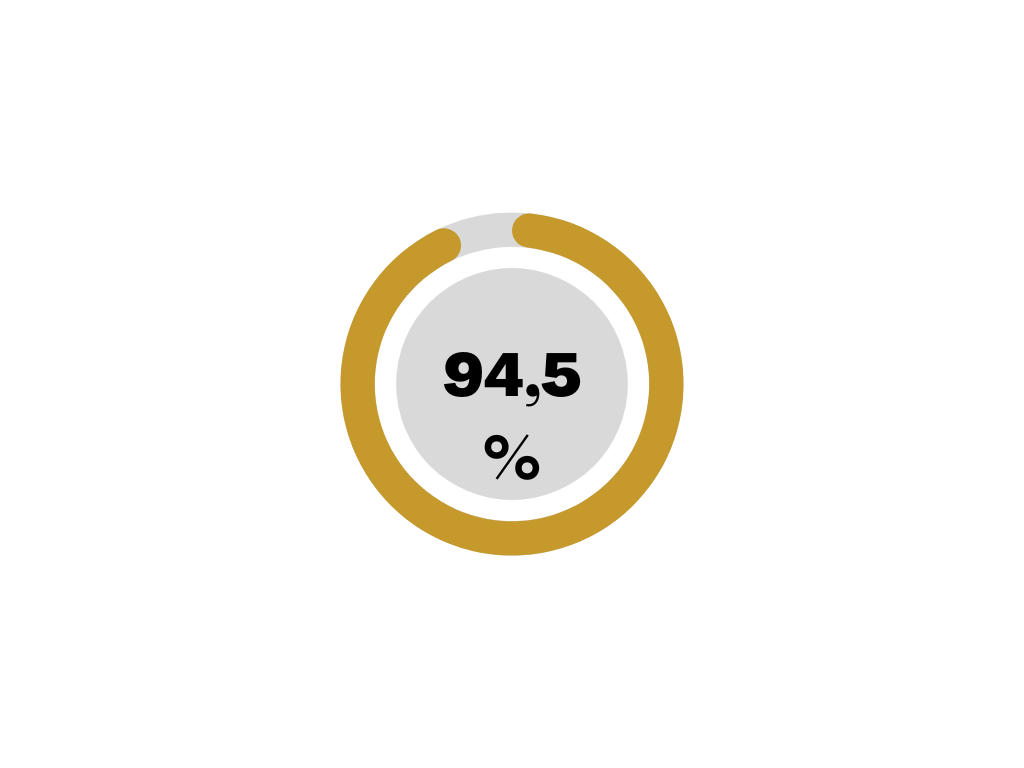 94,5
%