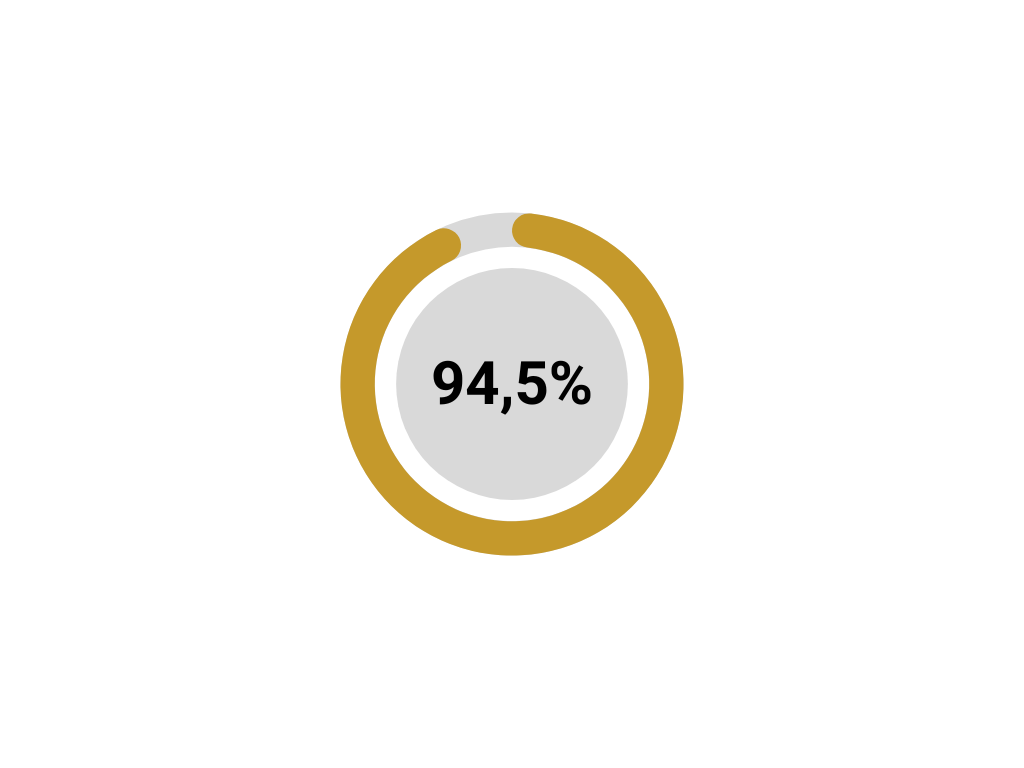 94,5%